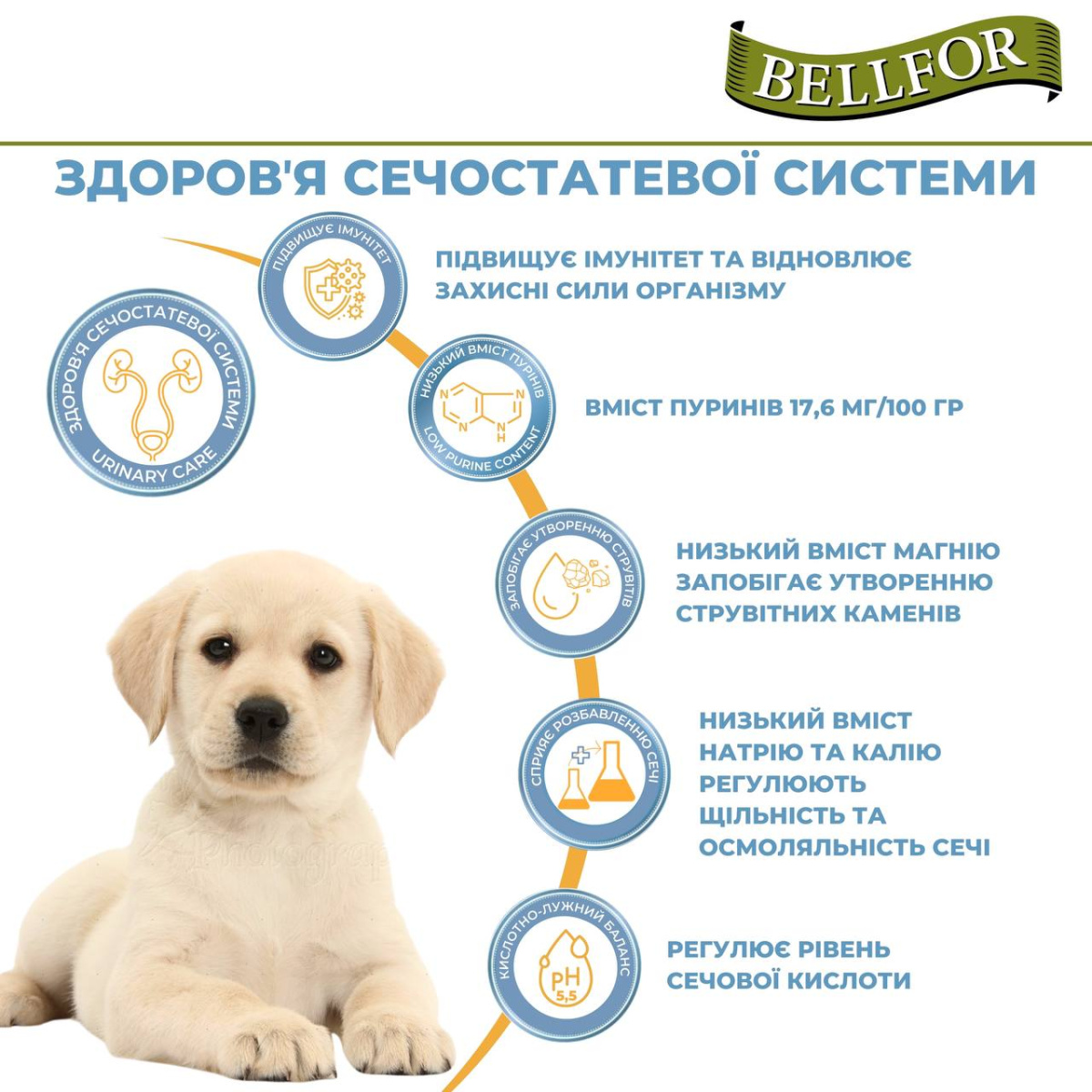 BELLFOR

ЗДОРОВ'Я СЕЧОСТАТЕВОЇ СИСТЕМИ

ЗДОРОВ'Я СЕЧОСТАТЕВОЇ СИСТЕМИ
URINARY CARE

ПІДВИЩУЄ ІМУНІТЕТ

ПІДВИЩУЄ ІМУНІТЕТ ТА ВІДНОВЛЮЄ ЗАХИСНІ СИЛИ ОРГАНІЗМУ

НИЗЬКИЙ ВМІСТ ПУРИНІВ
N N N N H
LOW PURINE CONTENT

ВМІСТ ПУРИНІВ 17,6 МГ/100 ГР

ЗАПОБІГАЄ УТВОРЕННЮ СТРУВІТІВ

НИЗЬКИЙ ВМІСТ МАГНІЮ ЗАПОБІГАЄ УТВОРЕННЮ СТРУВІТНИХ КАМЕНІВ

СПРИЯЄ РОЗБАВЛЕННЮ СЕЧІ

НИЗЬКИЙ ВМІСТ НАТРІЮ ТА КАЛІЮ РЕГУЛЮЮТЬ ЩІЛЬНІСТЬ ТА ОСМОЛЯЛЬНІСТЬ СЕЧІ

КИСЛОТНО-ЛУЖНИЙ БАЛАНС
pH 5,5

РЕГУЛЮЄ РІВЕНЬ СЕЧОВОЇ КИСЛОТИ