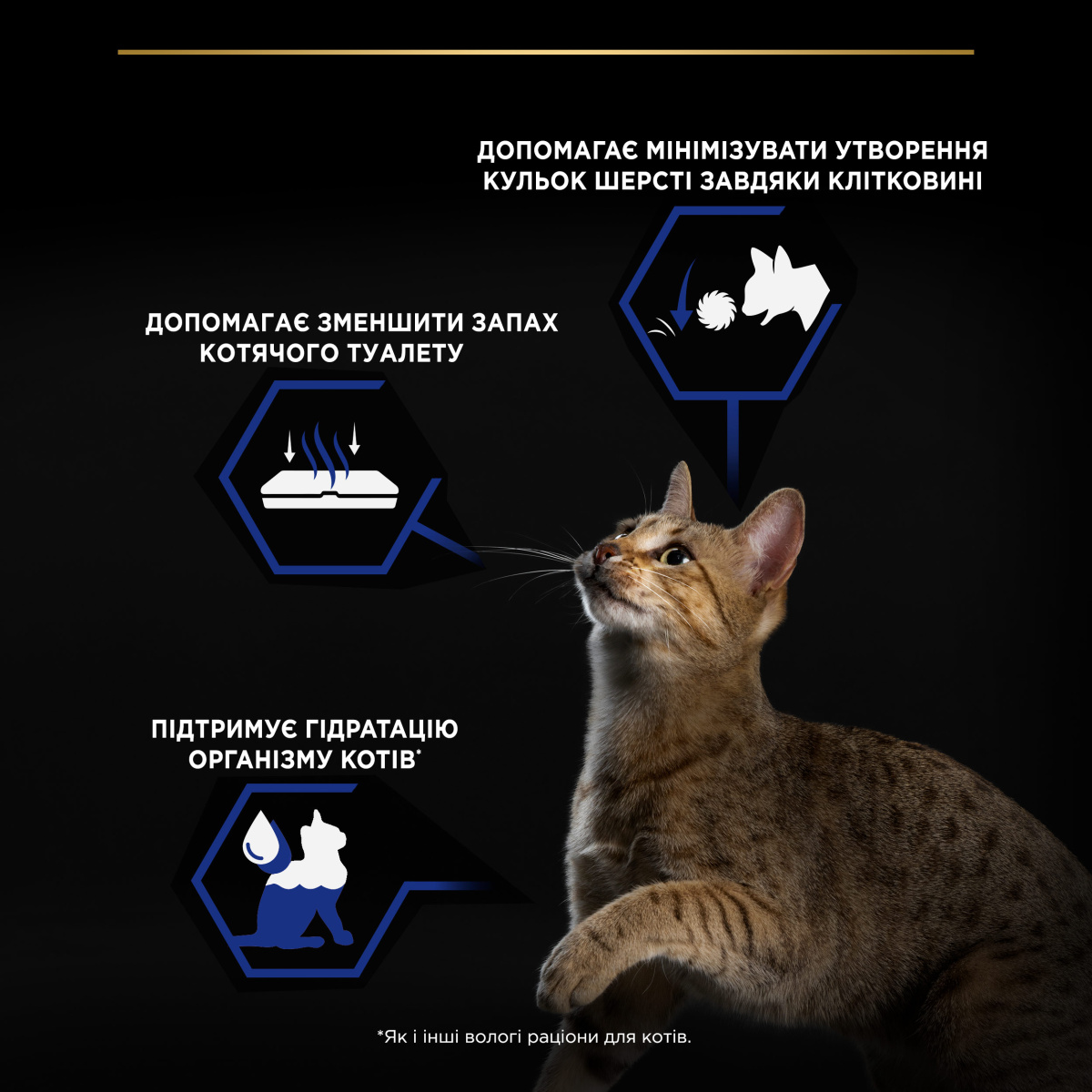 ДОПОМАГАЄ МІНІМІЗУВАТИ УТВОРЕННЯ КУЛЬОК ШЕРСТІ ЗАВДЯКИ КЛІТКОВИНІ

ДОПОМАГАЄ ЗМЕНШИТИ ЗАПАХ КОТЯЧОГО ТУАЛЕТУ

ПІДТРИМУЄ ГІДРАТАЦІЮ ОРГАНІЗМУ КОТІВ*

*Як і інші вологі раціони для котів.