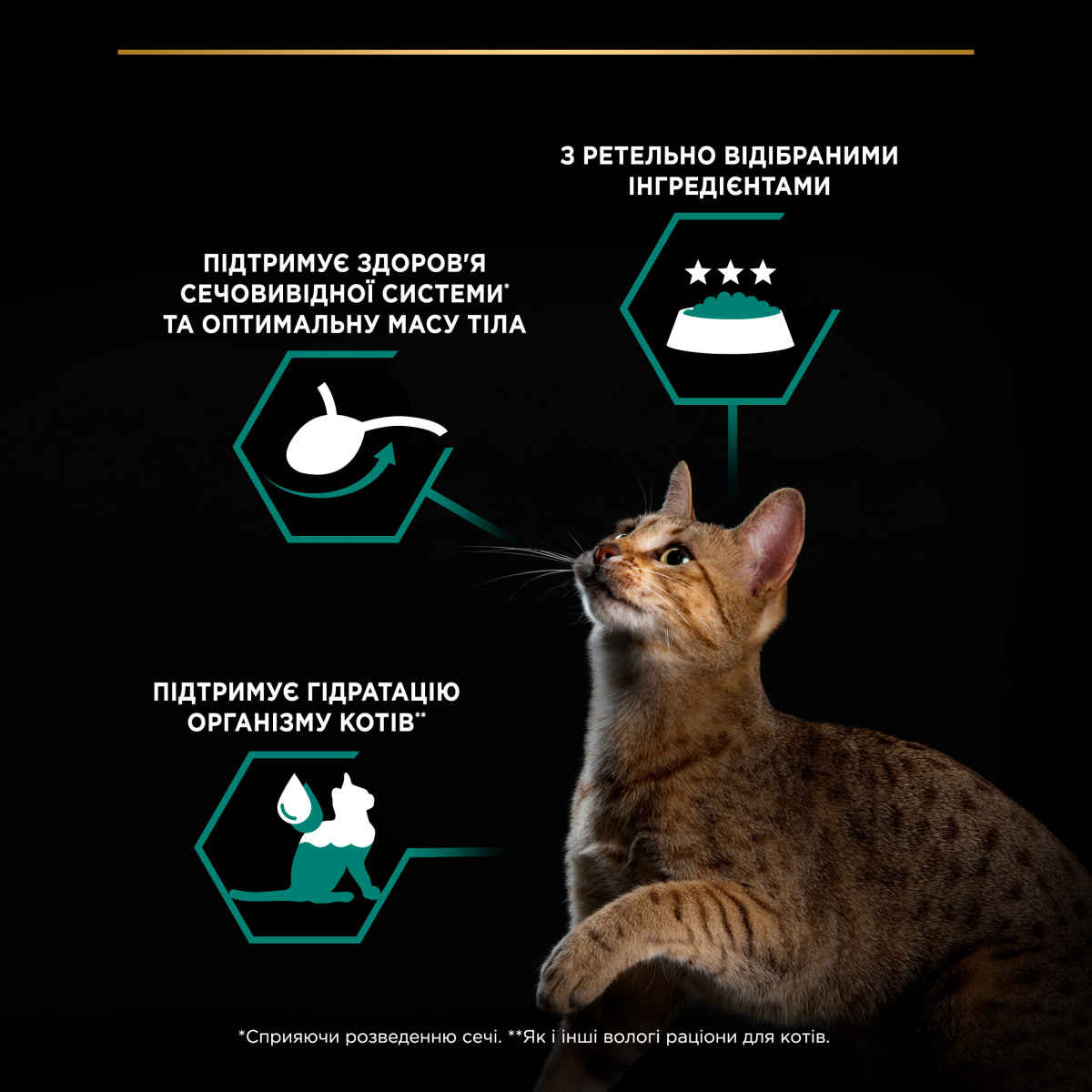 З РЕТЕЛЬНО ВІДІБРАНИМИ ІНГРЕДІЄНТАМИ

ПІДТРИМУЄ ЗДОРОВ'Я СЕЧОВИВІДНОЇ СИСТЕМИ* ТА ОПТИМАЛЬНУ МАСУ ТІЛА

ПІДТРИМУЄ ГІДРАТАЦІЮ ОРГАНІЗМУ КОТІВ**

*Сприяючи розведенню сечі. **Як і інші вологі раціони для котів.