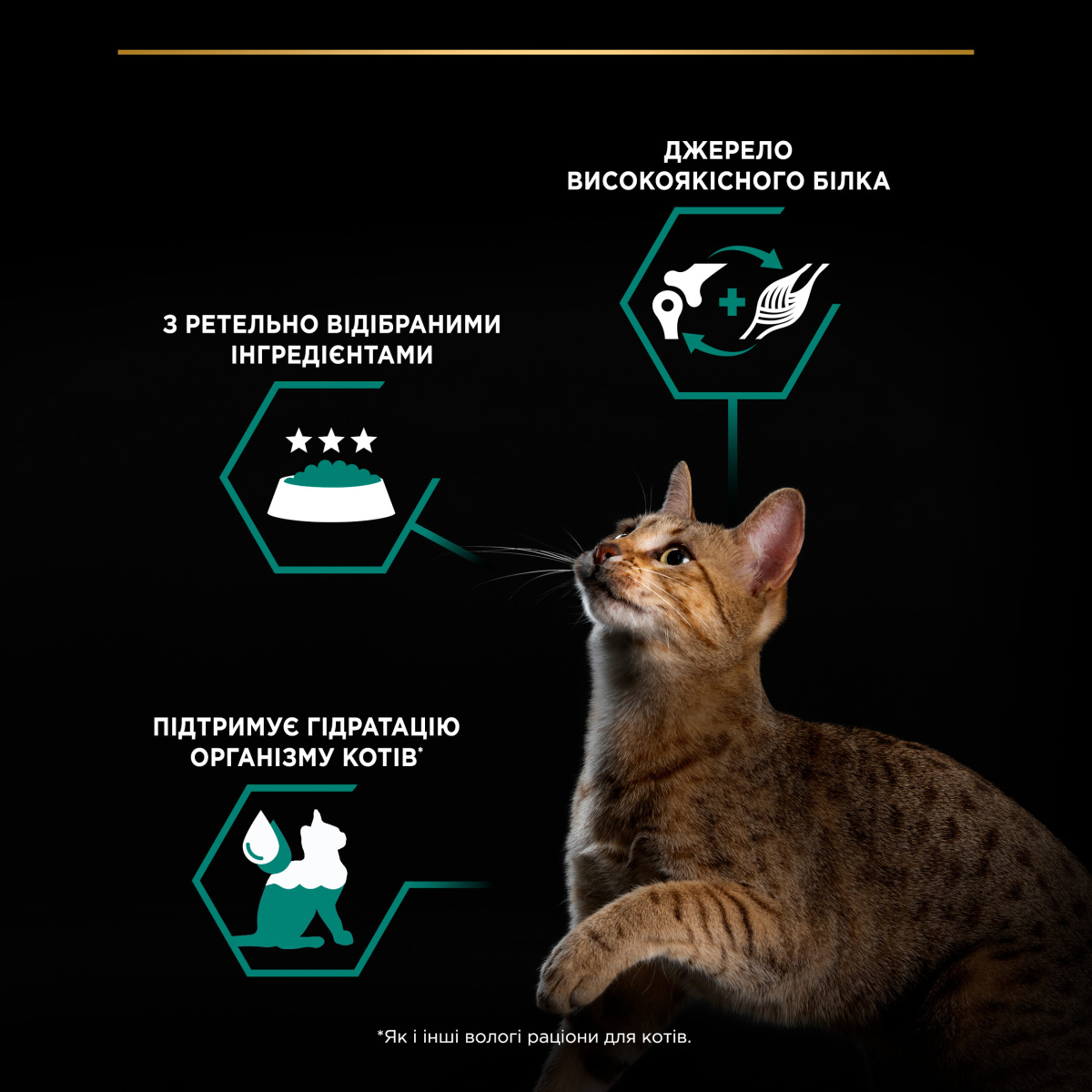 ДЖЕРЕЛО ВИСОКОЯКІСНОГО БІЛКА

З РЕТЕЛЬНО ВІДІБРАНИМИ ІНГРЕДІЄНТАМИ

ПІДТРИМУЄ ГІДРАТАЦІЮ ОРГАНІЗМУ КОТІВ*

*Як і інші вологі раціони для котів.