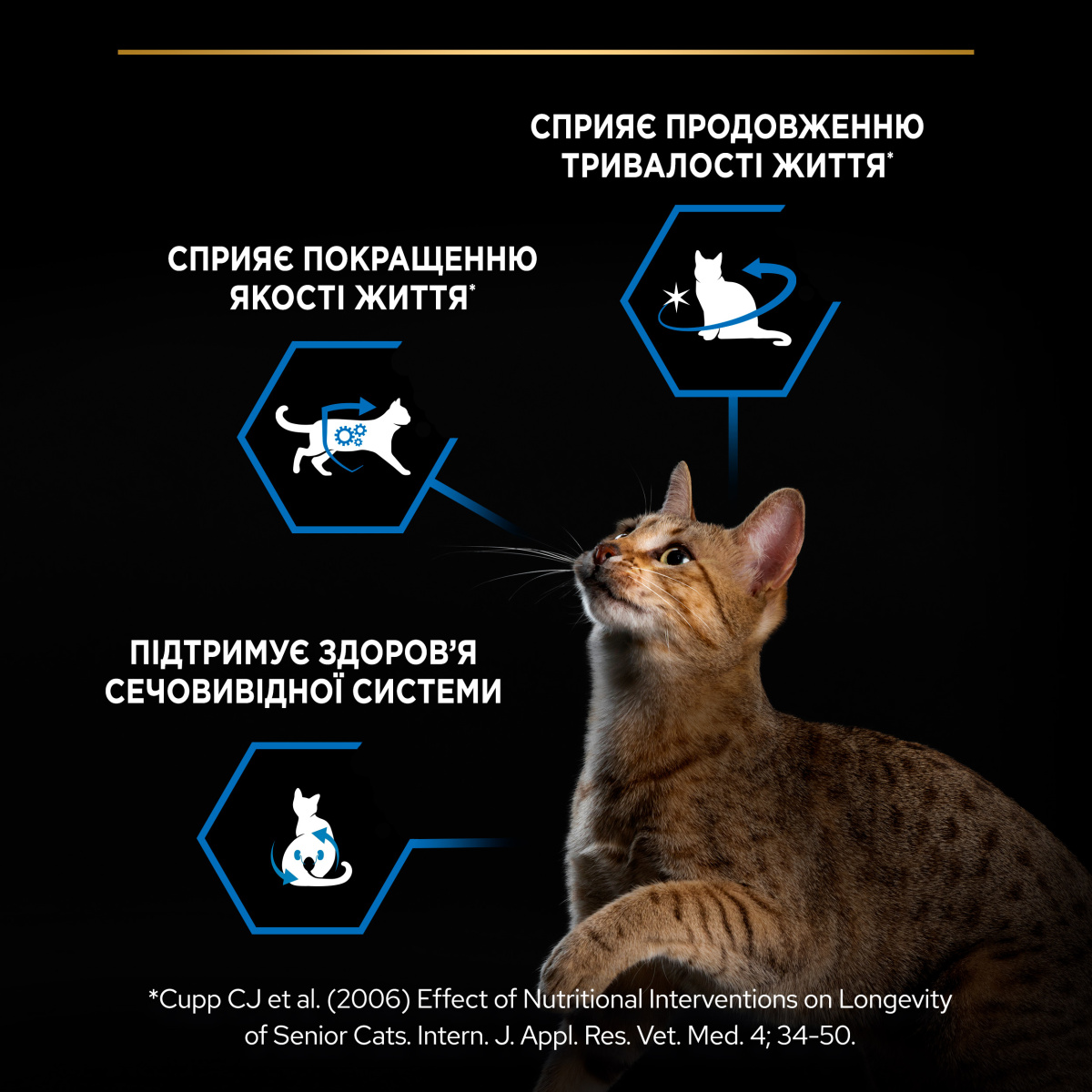 СПРИЯЄ ПРОДОВЖЕННЮ ТРИВАЛОСТІ ЖИТТЯ*

СПРИЯЄ ПОКРАЩЕННЮ ЯКОСТІ ЖИТТЯ*

ПІДТРИМУЄ ЗДОРОВ'Я СЕЧОВИВІДНОЇ СИСТЕМИ

*Cupp CJ et al. (2006) Effect of Nutritional Interventions on Longevity of Senior Cats. Intern. J. Appl. Res. Vet. Med. 4; 34-50.