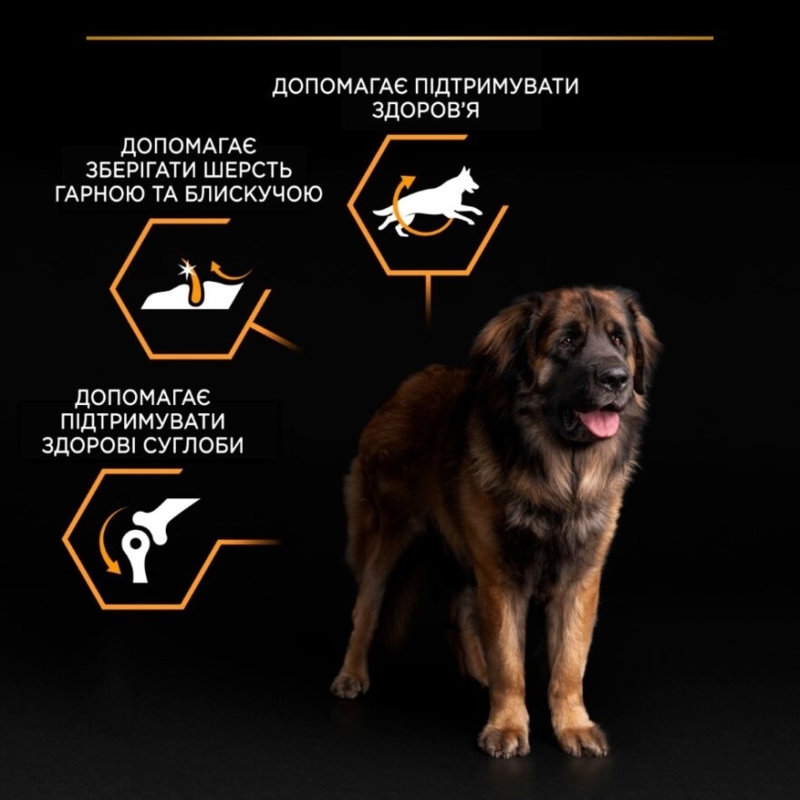 ДОПОМАГАЄ ПІДТРИМУВАТИ ЗДОРОВ'Я

ДОПОМАГАЄ ЗБЕРІГАТИ ШЕРСТЬ ГАРНОЮ ТА БЛИСКУЧОЮ

ДОПОМАГАЄ ПІДТРИМУВАТИ ЗДОРОВІ СУГЛОБИ