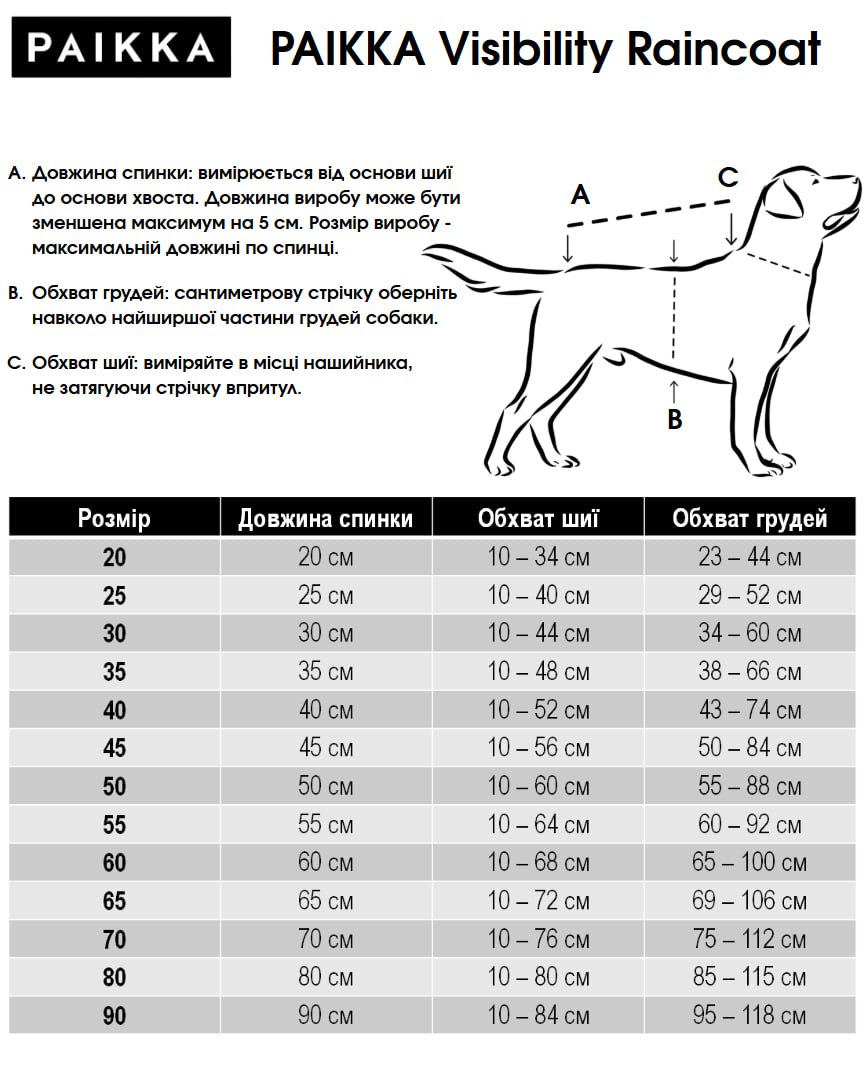 PAIKKA

PAIKKA Visibility Raincoat

A. Довжина спинки: вимірюється від основи шиї до основи хвоста. Довжина виробу може бути зменшена максимум на 5 см. Розмір виробу - максимальній довжині по спинці.

B. Обхват грудей: сантиметрову стрічку оберніть навколо найширшої частини грудей собаки.

C. Обхват шиї: виміряйте в місці нашийника, не затягуючи стрічку впритул.

A

C

B

| Розмір | Довжина спинки | Обхват шиї | Обхват грудей |
|---|---|---|---|
| 20 | 20 см | 10 – 34 см | 23 – 44 см |
| 25 | 25 см | 10 – 40 см | 29 – 52 см |
| 30 | 30 см | 10 – 44 см | 34 – 60 см |
| 35 | 35 см | 10 – 48 см | 38 – 66 см |
| 40 | 40 см | 10 – 52 см | 43 – 74 см |
| 45 | 45 см | 10 – 56 см | 50 – 84 см |
| 50 | 50 см | 10 – 60 см | 55 – 88 см |
| 55 | 55 см | 10 – 64 см | 60 – 92 см |
| 60 | 60 см | 10 – 68 см | 65 – 100 см |
| 65 | 65 см | 10 – 72 см | 69 – 106 см |
| 70 | 70 см | 10 – 76 см | 75 – 112 см |
| 80 | 80 см | 10 – 80 см | 85 – 115 см |
| 90 | 90 см | 10 – 84 см | 95 – 118 см |