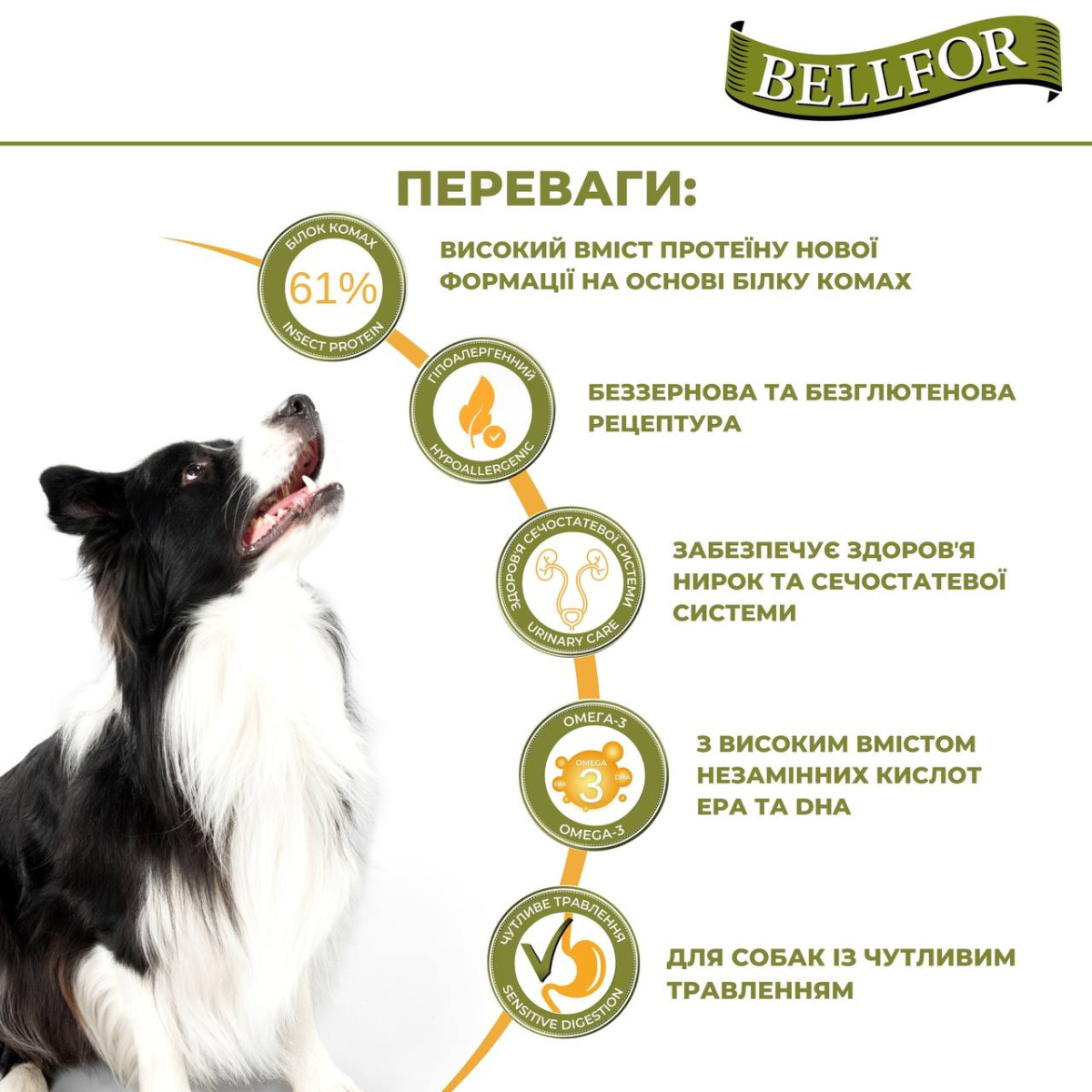 BELLFOR

ПЕРЕВАГИ:

БІЛОК КОМАХ
61%
INSECT PROTEIN

ВИСОКИЙ ВМІСТ ПРОТЕЇНУ НОВОЇ ФОРМАЦІЇ НА ОСНОВІ БІЛКУ КОМАХ

ГІПОАЛЕРГЕННИЙ
HYPOALLERGENIC

БЕЗЗЕРНОВА ТА БЕЗГЛЮТЕНОВА РЕЦЕПТУРА

ЗДОРОВ'Я СЕЧОСТАТЕВОЇ СИСТЕМИ
URINARY CARE

ЗАБЕЗПЕЧУЄ ЗДОРОВ'Я НИРОК ТА СЕЧОСТАТЕВОЇ СИСТЕМИ

ОМЕГА-3
OMEGA
EPA
3
DHA
OMEGA-3

З ВИСОКИМ ВМІСТОМ НЕЗАМІННИХ КИСЛОТ EPA ТА DHA

ЧУТЛИВЕ ТРАВЛЕННЯ
SENSITIVE DIGESTION

ДЛЯ СОБАК ІЗ ЧУТЛИВИМ ТРАВЛЕННЯМ