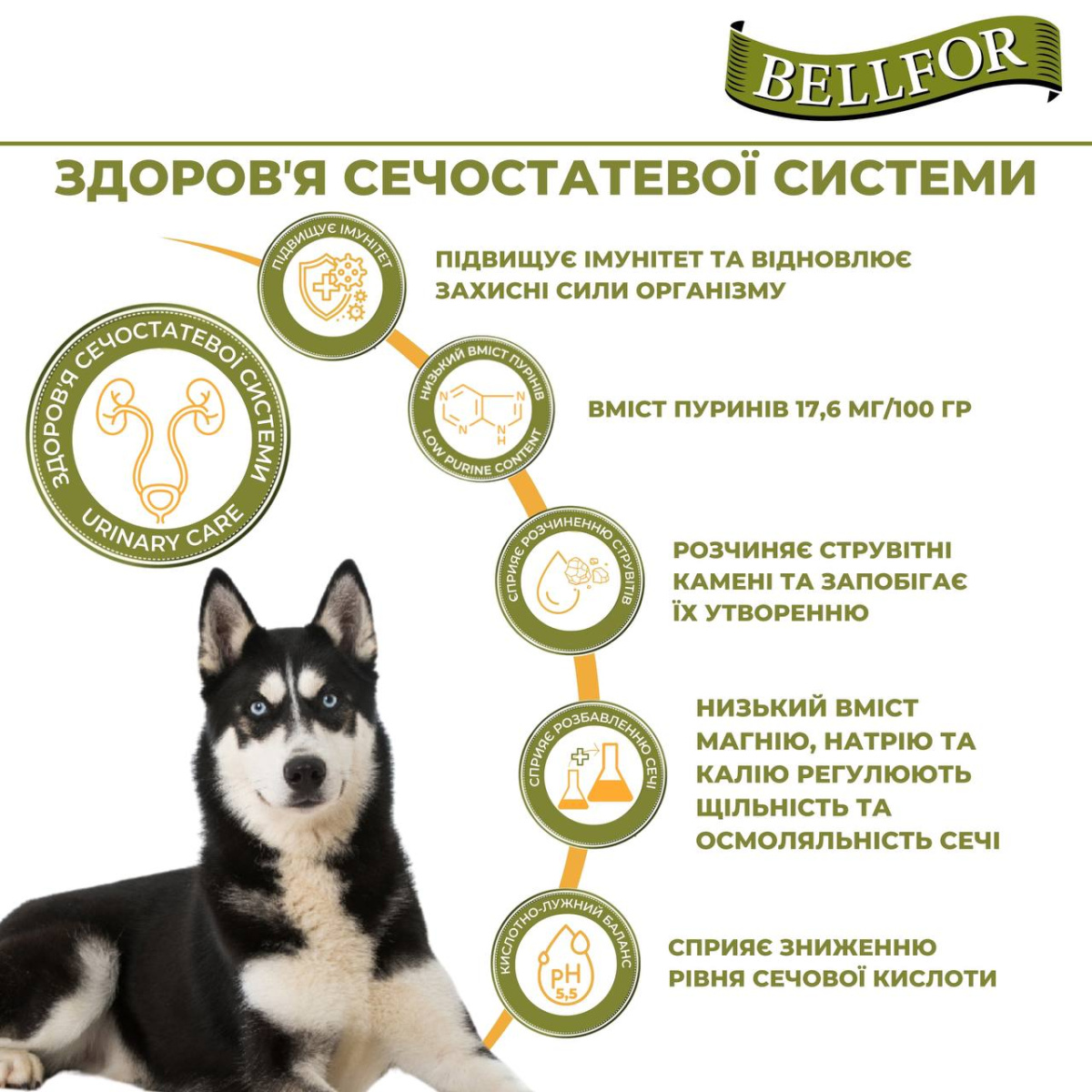 BELLFOR

ЗДОРОВ'Я СЕЧОСТАТЕВОЇ СИСТЕМИ

ЗДОРОВ'Я СЕЧОСТАТЕВОЇ СИСТЕМИ
URINARY CARE

ПІДВИЩУЄ ІМУНІТЕТ

ПІДВИЩУЄ ІМУНІТЕТ ТА ВІДНОВЛЮЄ ЗАХИСНІ СИЛИ ОРГАНІЗМУ

НИЗЬКИЙ ВМІСТ ПУРИНІВ
N
N
N
N
H
LOW PURINE CONTENT

ВМІСТ ПУРИНІВ 17,6 МГ/100 ГР

СПРИЯЄ РОЗЧИНЕННЮ СТРУВІТІВ

РОЗЧИНЯЄ СТРУВІТНІ КАМЕНІ ТА ЗАПОБІГАЄ ЇХ УТВОРЕННЮ

СПРИЯЄ РОЗБАВЛЕННЮ СЕЧІ

НИЗЬКИЙ ВМІСТ МАГНІЮ, НАТРІЮ ТА КАЛІЮ РЕГУЛЮЮТЬ ЩІЛЬНІСТЬ ТА ОСМОЛЯЛЬНІСТЬ СЕЧІ

КИСЛОТНО-ЛУЖНИЙ БАЛАНС
pH
5,5

СПРИЯЄ ЗНИЖЕННЮ РІВНЯ СЕЧОВОЇ КИСЛОТИ